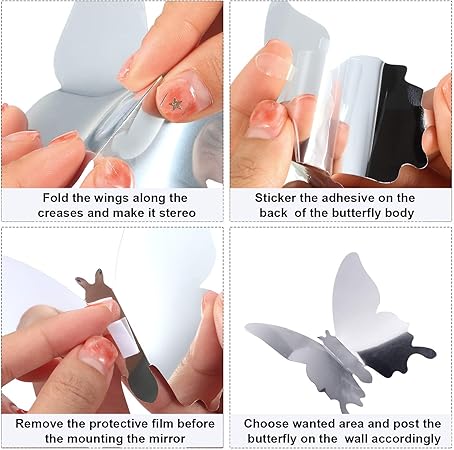 Fold the wings along the creases and make it stereo

Sticker the adhesive on the back of the butterfly body

Remove the protective film before the mounting the mirror

Choose wanted area and post the butterfly on the wall accordingly